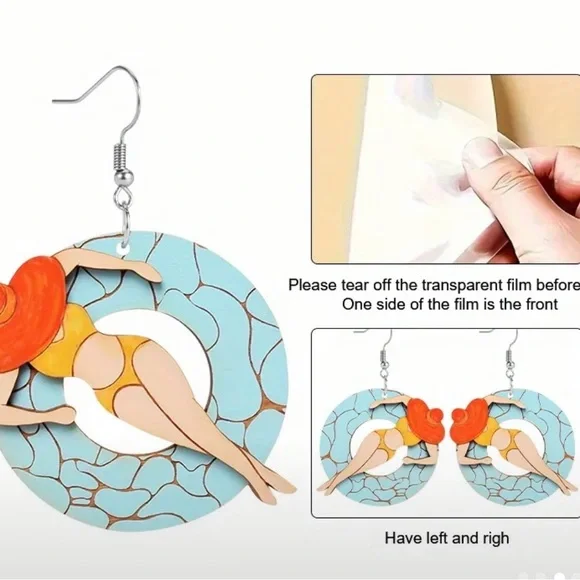 Please tear off the transparent film before
One side of the film is the front

Have left and righ